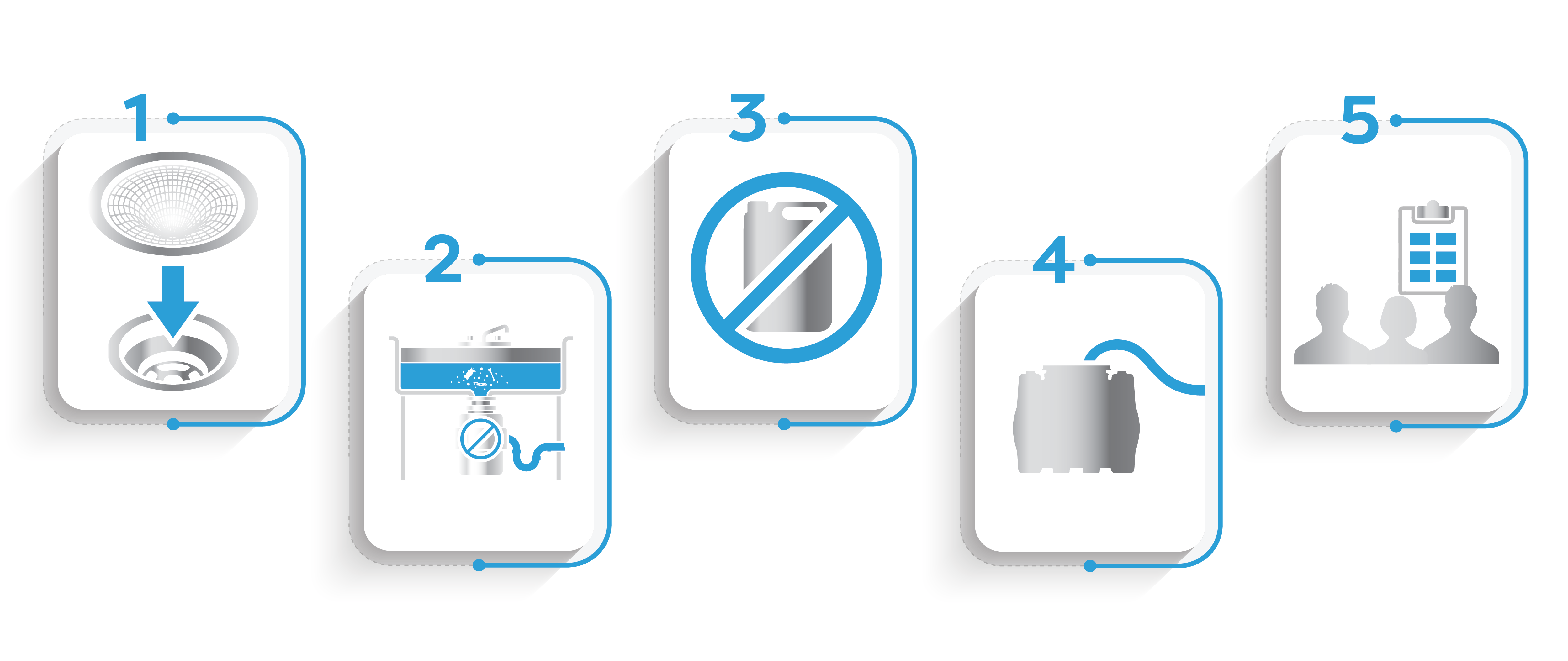 1

2

3

4

5